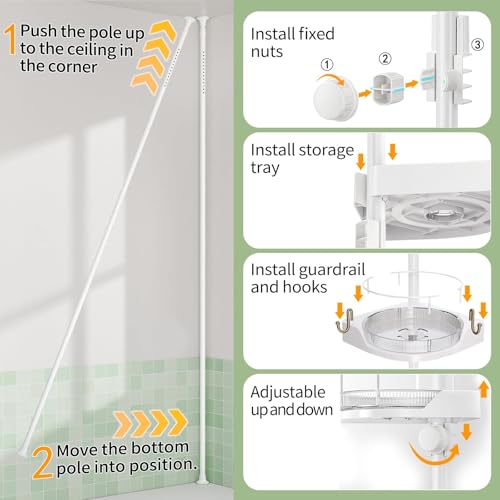 1 Push the pole up to the ceiling in the corner

2 Move the bottom pole into position.

Install fixed nuts

①

②

③

Install storage tray

Install guardrail and hooks

Adjustable up and down