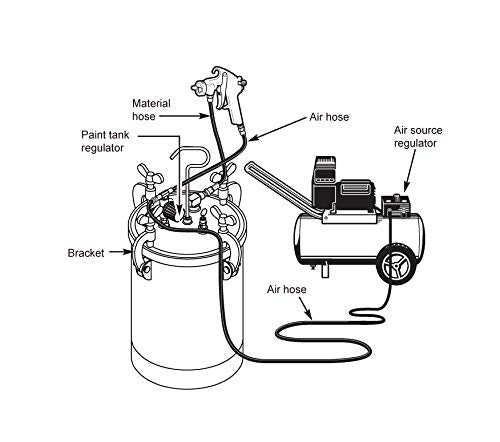 Material hose

Air hose

Paint tank regulator

Air source regulator

Bracket

Air hose