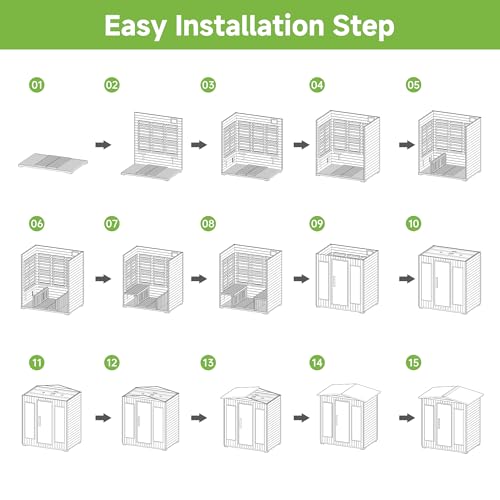 Easy Installation Step

01
02
03
04
05

06
07
08
09
10

11
12
13
14
15