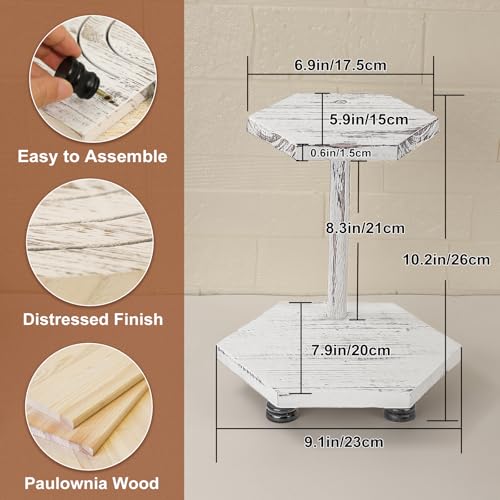 Easy to Assemble

Distressed Finish

Paulownia Wood

6.9in/17.5cm

5.9in/15cm

0.6in/1.5cm

8.3in/21cm

10.2in/26cm

7.9in/20cm

9.1in/23cm