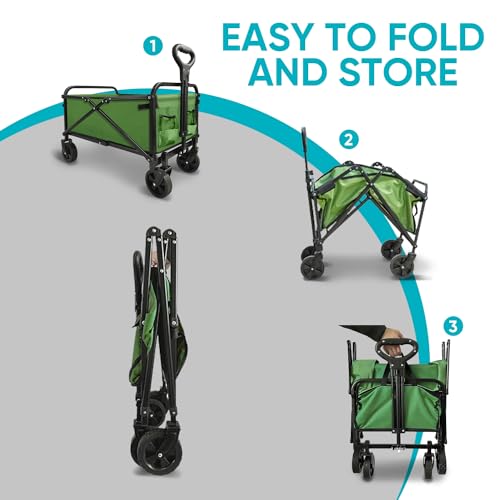 EASY TO FOLD AND STORE

1

2

3