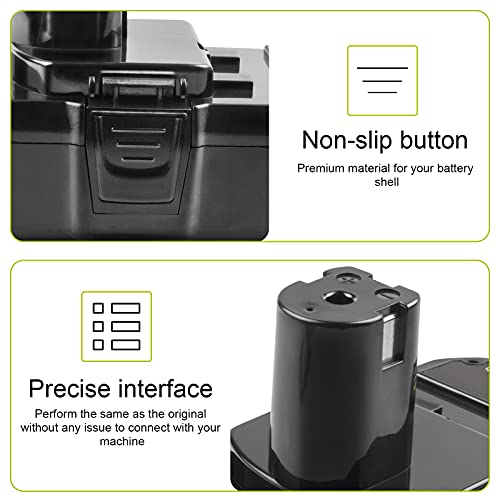 Non-slip button

Premium material for your battery shell

Precise interface

Perform the same as the original without any issue to connect with your machine