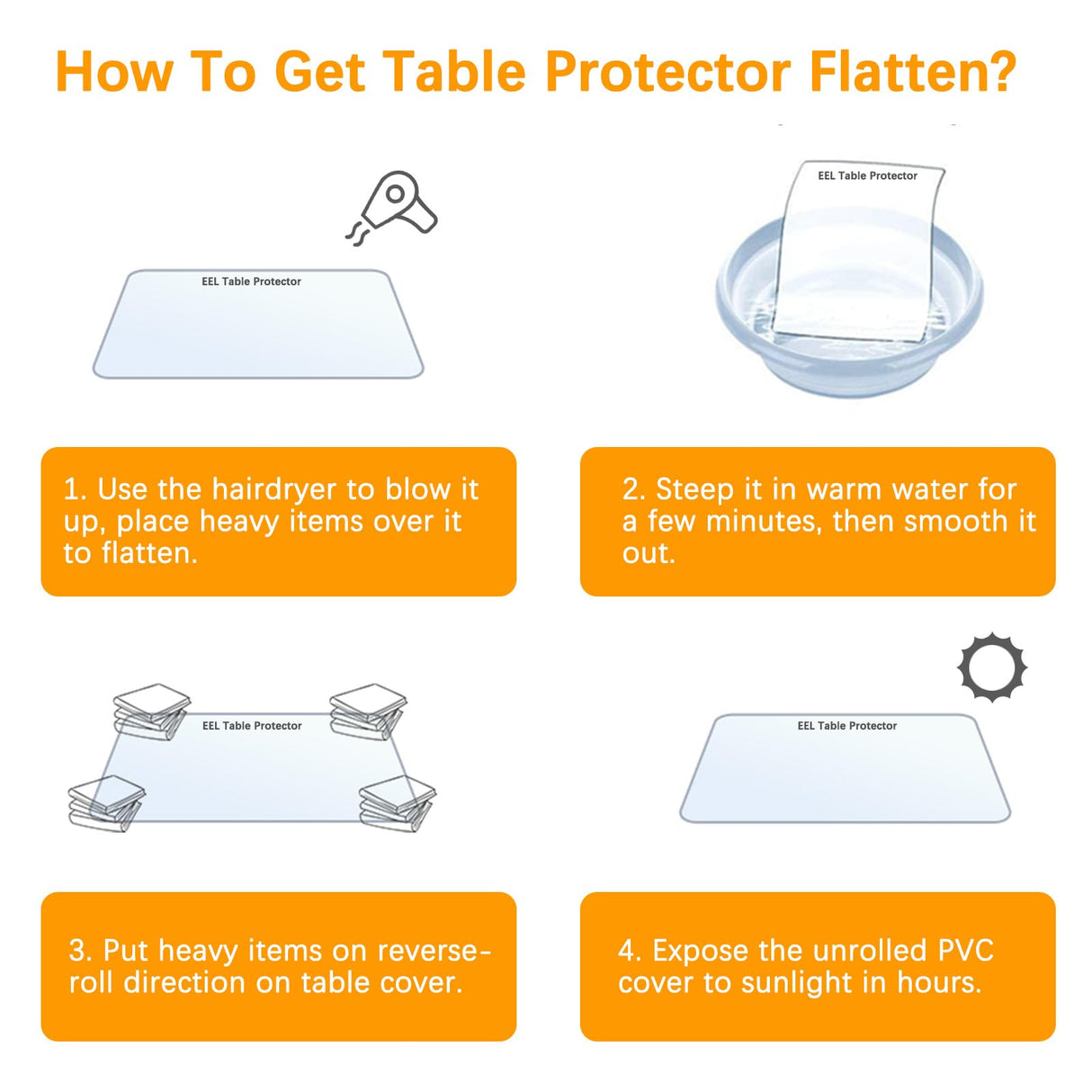 How To Get Table Protector Flatten?

EEL Table Protector

EEL Table Protector

1. Use the hairdryer to blow it up, place heavy items over it to flatten.

2. Steep it in warm water for a few minutes, then smooth it out.

EEL Table Protector

EEL Table Protector

3. Put heavy items on reverse-roll direction on table cover.

4. Expose the unrolled PVC cover to sunlight in hours.