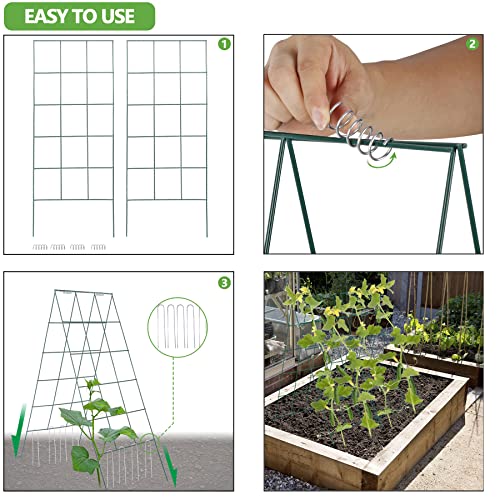 EASY TO USE

1

2

3