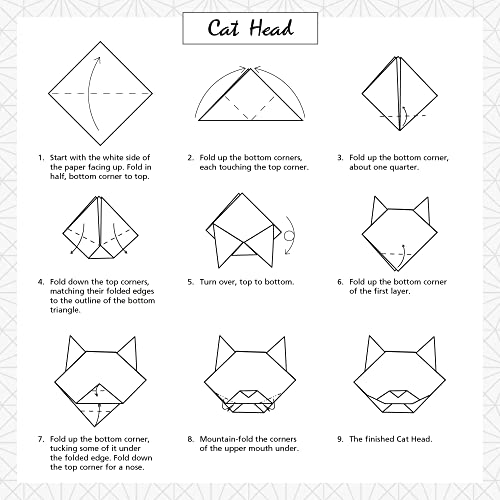 Cat Head

1. Start with the white side of the paper facing up. Fold in half, bottom corner to top.

2. Fold up the bottom corners, each touching the top corner.

3. Fold up the bottom corner, about one quarter.

4. Fold down the top corners, matching their folded edges to the outline of the bottom triangle.

5. Turn over, top to bottom.

6. Fold up the bottom corner of the first layer.

7. Fold up the bottom corner, tucking some of it under the folded edge. Fold down the top corner for a nose.

8. Mountain-fold the corners of the upper mouth under.

9. The finished Cat Head.