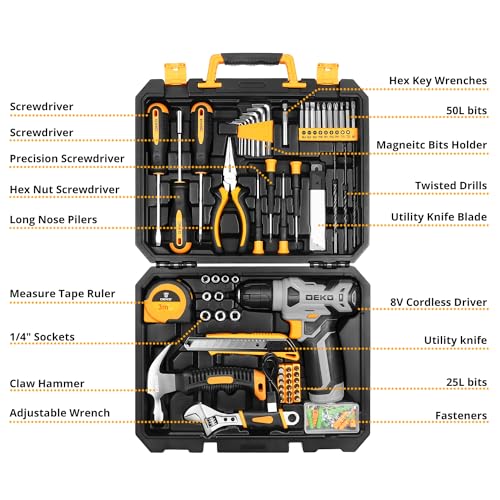 Screwdriver
Screwdriver
Precision Screwdriver
Hex Nut Screwdriver
Long Nose Pilers
Measure Tape Ruler
1/4" Sockets
Claw Hammer
Adjustable Wrench

Hex Key Wrenches
50L bits
Magneitc Bits Holder
Twisted Drills
Utility Knife Blade
8V Cordless Driver
Utility knife
25L bits
Fasteners

DEKO
3m
DEKO