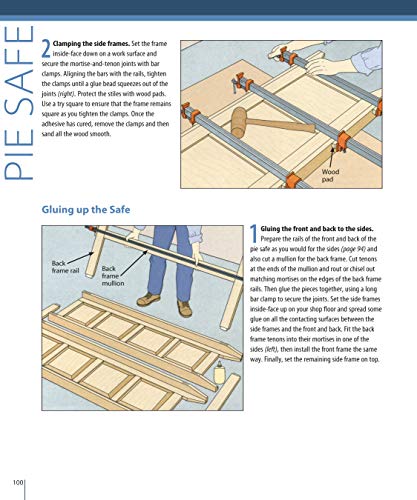 PIE SAFE

2 Clamping the side frames. Set the frame inside-face down on a work surface and secure the mortise-and-tenon joints with bar clamps. Aligning the bars with the rails, tighten the clamps until a glue bead squeezes out of the joints (right). Protect the stiles with wood pads. Use a try square to ensure that the frame remains square as you tighten the clamps. Once the adhesive has cured, remove the clamps and then sand all the wood smooth.

Wood pad

Gluing up the Safe

Back frame rail

Back frame mullion

1 Gluing the front and back to the sides. Prepare the rails of the front and back of the pie safe as you would for the sides (page 94) and also cut a mullion for the back frame. Cut tenons at the ends of the mullion and rout or chisel out matching mortises on the edges of the back frame rails. Then glue the pieces together, using a long bar clamp to secure the joints. Set the side frames inside-face up on your shop floor and spread some glue on all the contacting surfaces between the side frames and the front and back. Fit the back frame tenons into their mortises in one of the sides (left), then install the front frame the same way. Finally, set the remaining side frame on top.

100