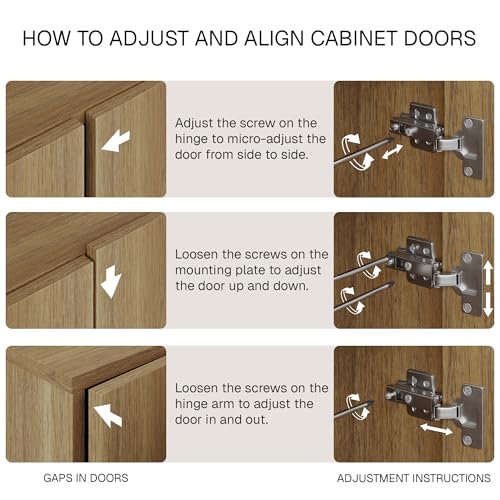 HOW TO ADJUST AND ALIGN CABINET DOORS

Adjust the screw on the hinge to micro-adjust the door from side to side.

Loosen the screws on the mounting plate to adjust the door up and down.

Loosen the screws on the hinge arm to adjust the door in and out.

GAPS IN DOORS

ADJUSTMENT INSTRUCTIONS