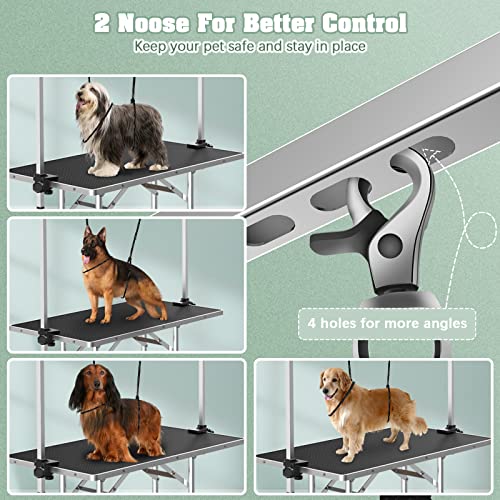 2 Noose For Better Control
Keep your pet safe and stay in place

4 holes for more angles