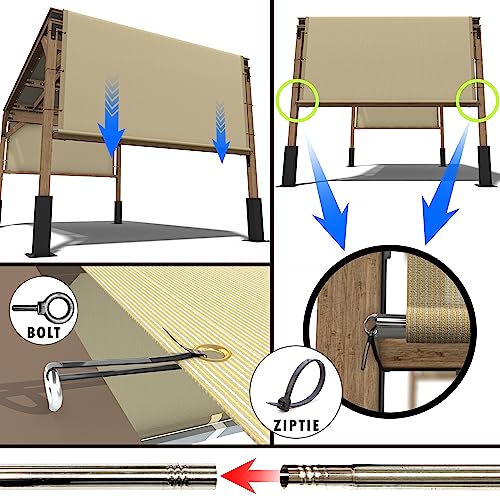 BOLT

ZIPTIE