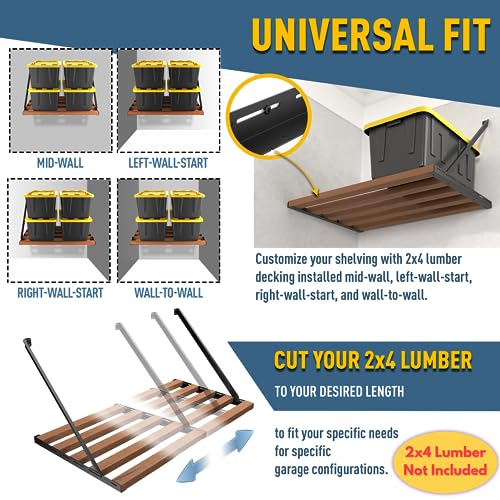 UNIVERSAL FIT

MID-WALL

LEFT-WALL-START

RIGHT-WALL-START

WALL-TO-WALL

Customize your shelving with 2x4 lumber decking installed mid-wall, left-wall-start, right-wall-start, and wall-to-wall.

CUT YOUR 2x4 LUMBER

TO YOUR DESIRED LENGTH

to fit your specific needs for specific garage configurations.

2x4 Lumber Not Included