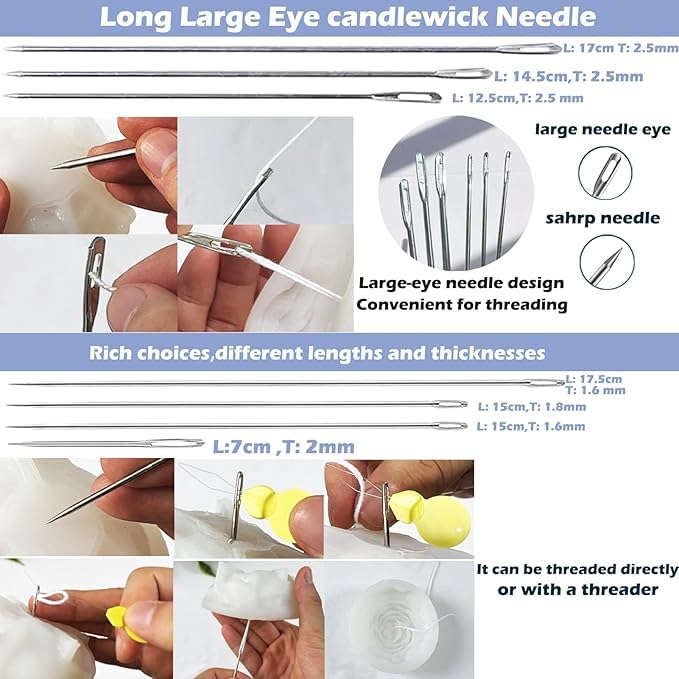 Long Large Eye candlewick Needle

L: 17cm T: 2.5mm

L: 14.5cm,T: 2.5mm

L: 12.5cm,T: 2.5 mm

large needle eye

sahrp needle

Large-eye needle design
Convenient for threading

Rich choices,different lengths and thicknesses

L: 17.5cm
T: 1.6 mm

L: 15cm,T: 1.8mm

L: 15cm,T: 1.6mm

L:7cm ,T: 2mm

It can be threaded directly or with a threader