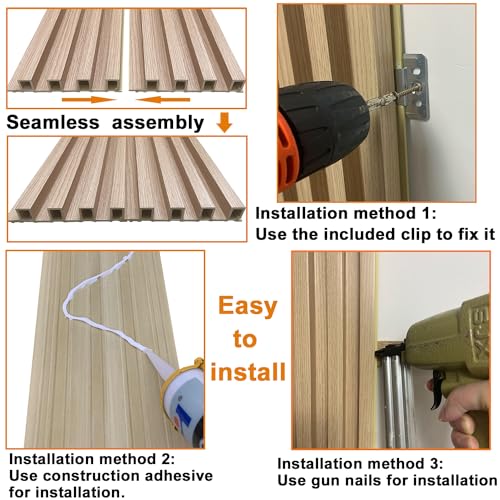 Seamless assembly

Installation method 1:
Use the included clip to fix it

Easy to install

Installation method 2:
Use construction adhesive for installation.

Installation method 3:
Use gun nails for installation