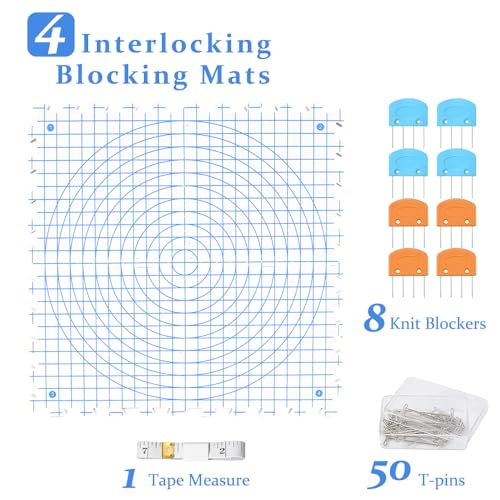 4 Interlocking Blocking Mats

1

2

3

4

8 Knit Blockers

7

2

1 Tape Measure

50 T-pins