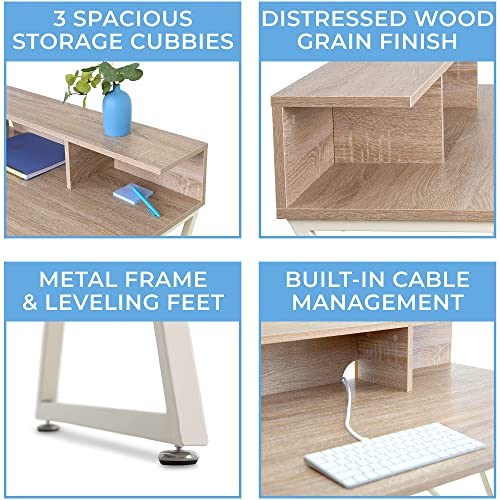 3 SPACIOUS STORAGE CUBBIES

DISTRESSED WOOD GRAIN FINISH

METAL FRAME & LEVELING FEET

BUILT-IN CABLE MANAGEMENT