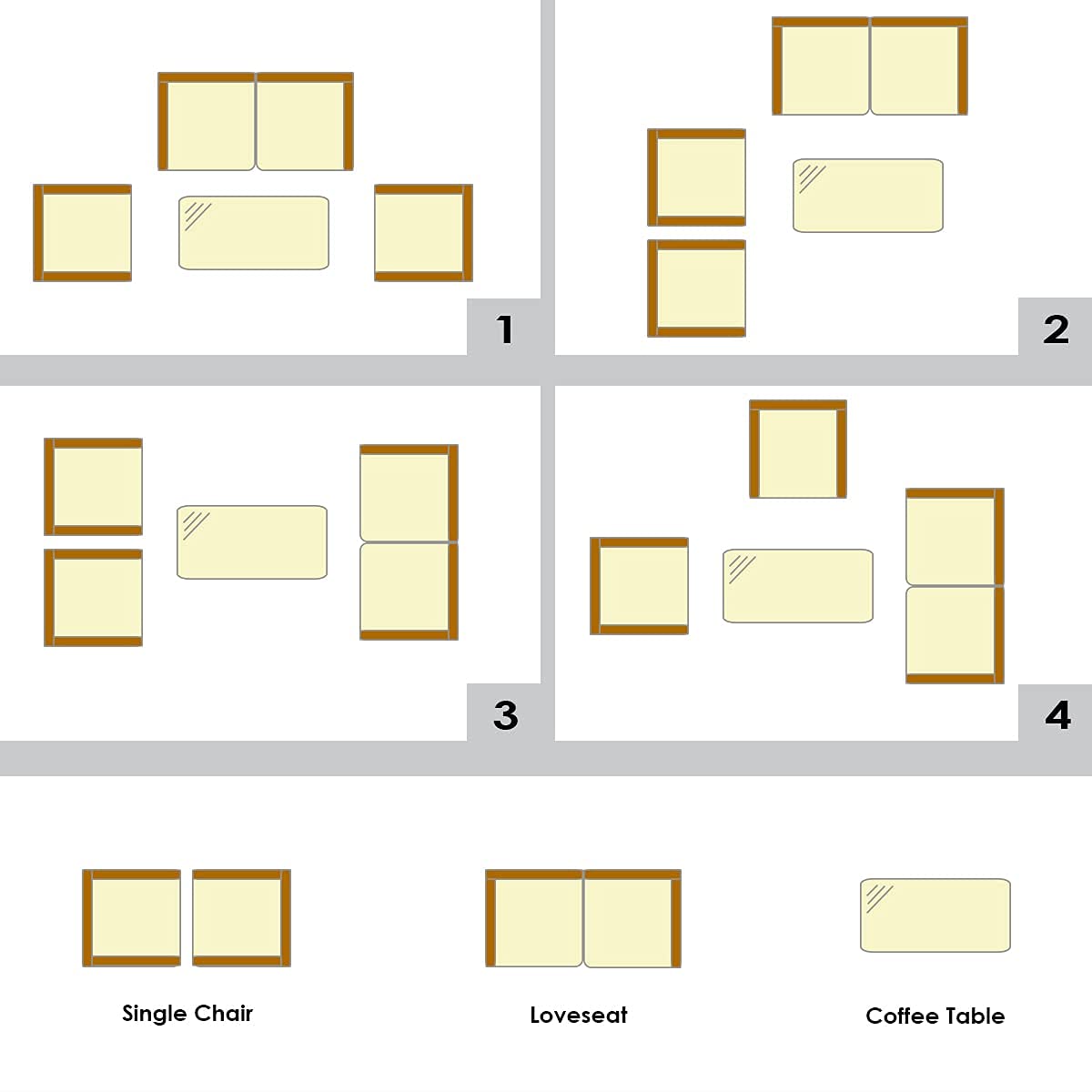 1

2

3

4

Single Chair

Loveseat

Coffee Table