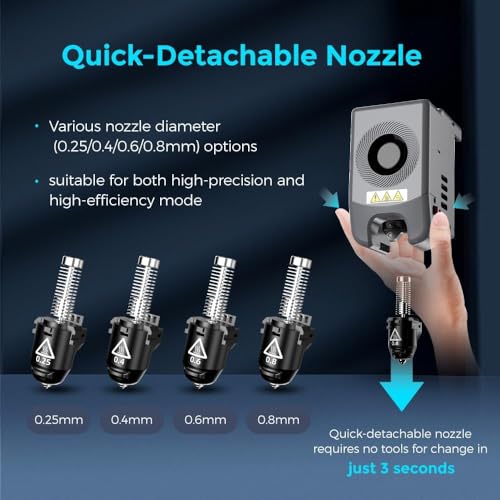 Quick-Detachable Nozzle

• Various nozzle diameter (0.25/0.4/0.6/0.8mm) options

• suitable for both high-precision and high-efficiency mode

0.25

0.4

0.6

0.8

0.25mm

0.4mm

0.6mm

0.8mm

Quick-detachable nozzle requires no tools for change in just 3 seconds