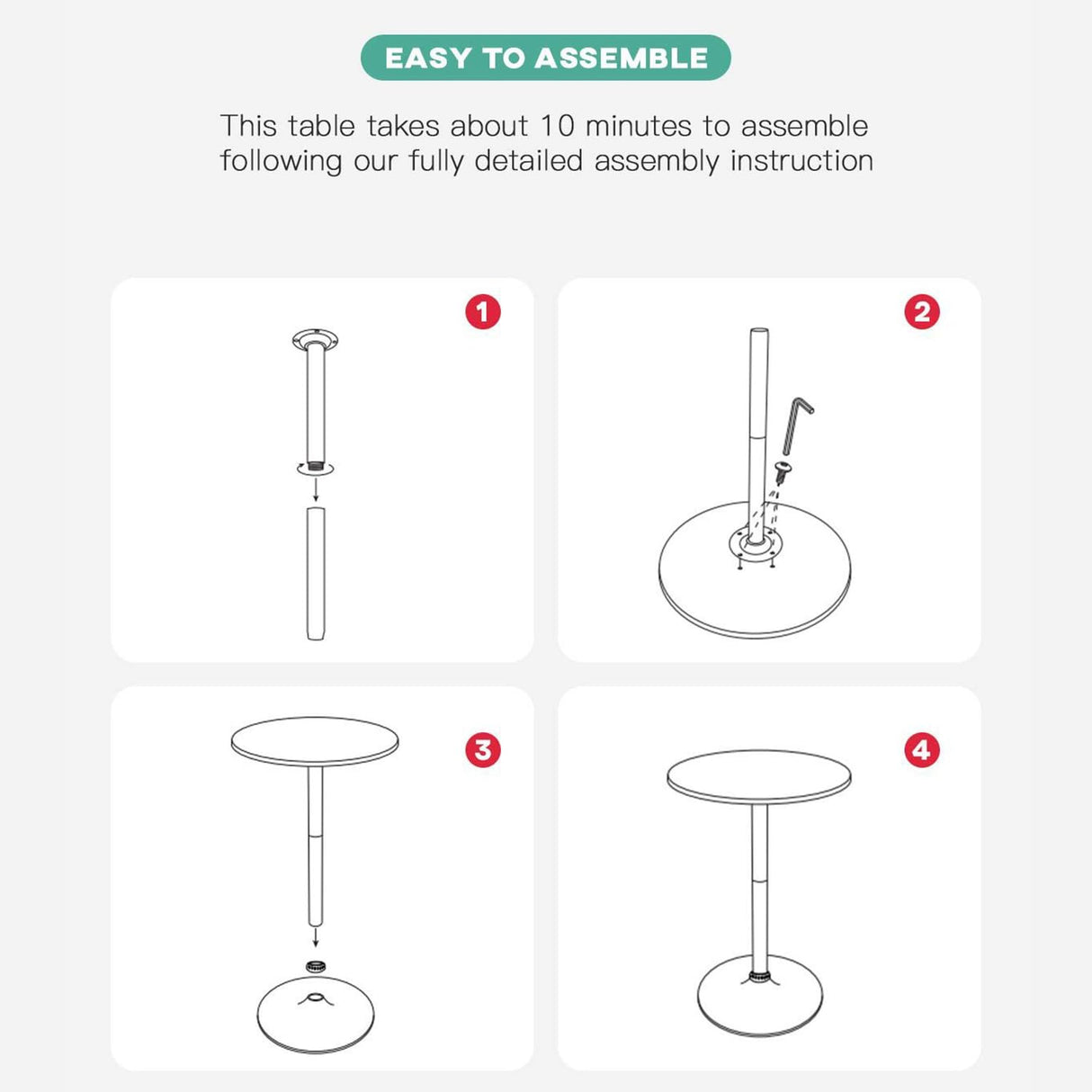 EASY TO ASSEMBLE

This table takes about 10 minutes to assemble following our fully detailed assembly instruction

1

2

3

4