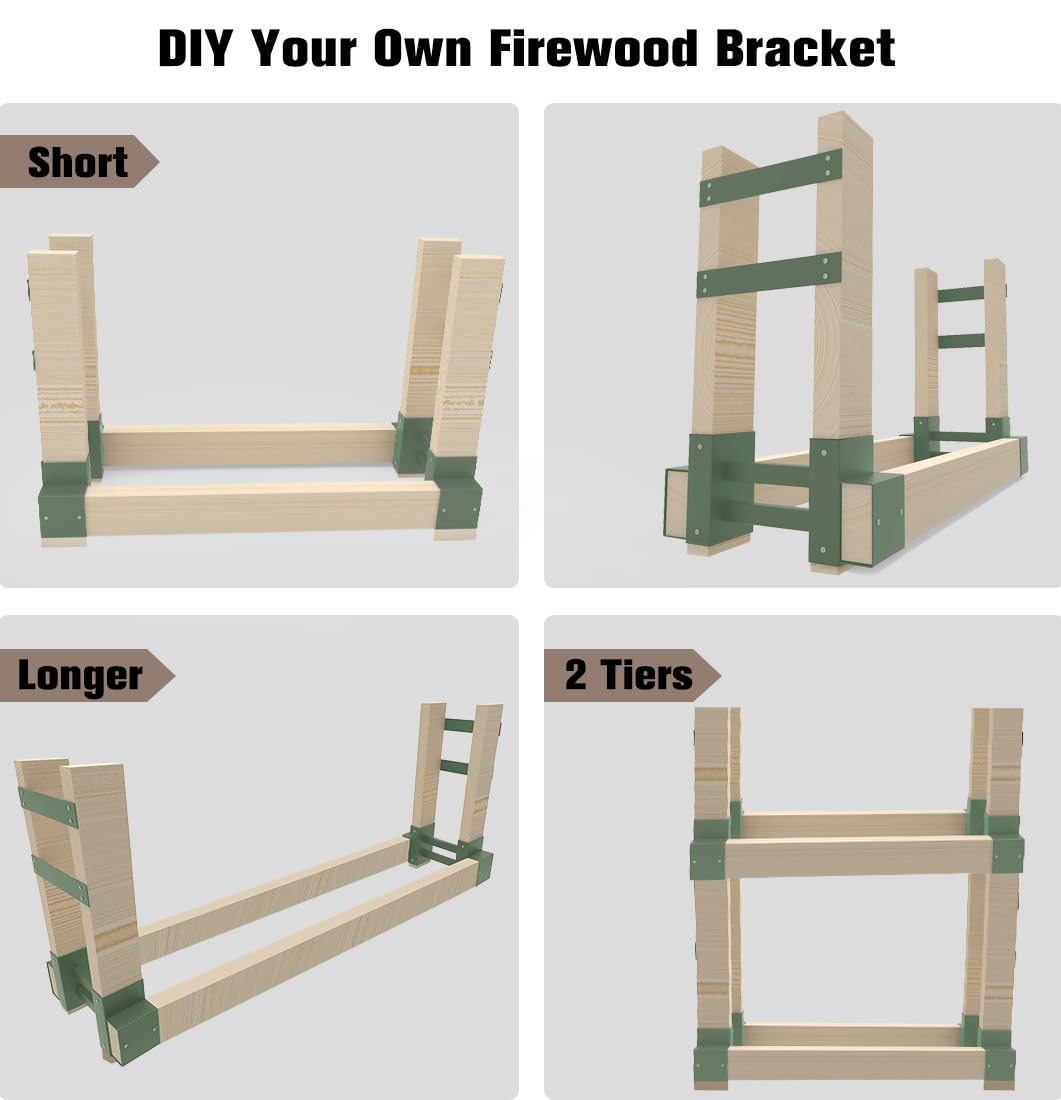 DIY Your Own Firewood Bracket

Short

Longer

2 Tiers