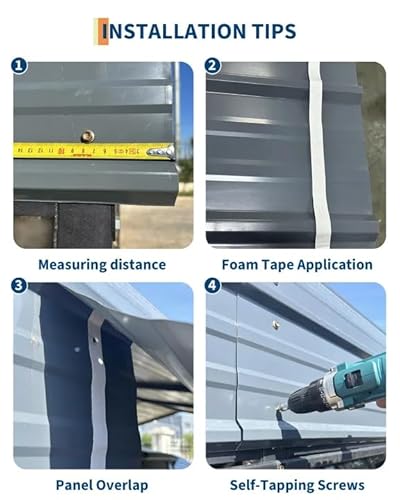 INSTALLATION TIPS

1

Measuring distance

2

Foam Tape Application

3

Panel Overlap

4

Self-Tapping Screws