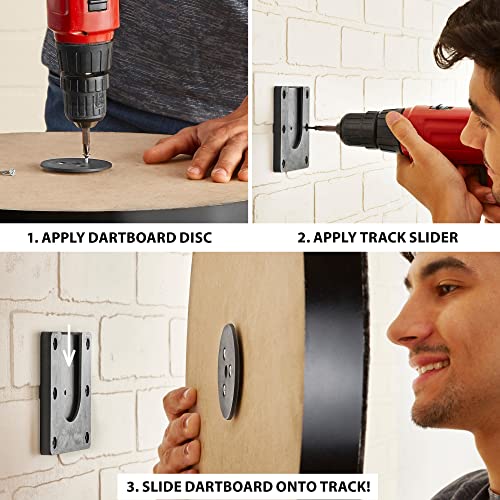 1. APPLY DARTBOARD DISC

2. APPLY TRACK SLIDER

3. SLIDE DARTBOARD ONTO TRACK!