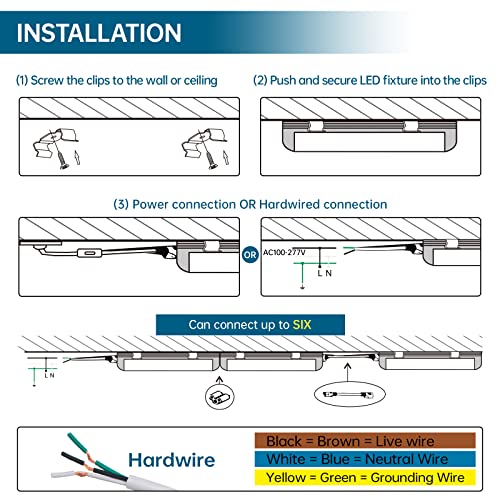 INSTALLATION

(1) Screw the clips to the wall or ceiling

(2) Push and secure LED fixture into the clips

(3) Power connection OR Hardwired connection

OR

AC100-277V

L N

Can connect up to SIX

L N

Hardwire

Black = Brown = Live wire
White = Blue = Neutral Wire
Yellow = Green = Grounding Wire