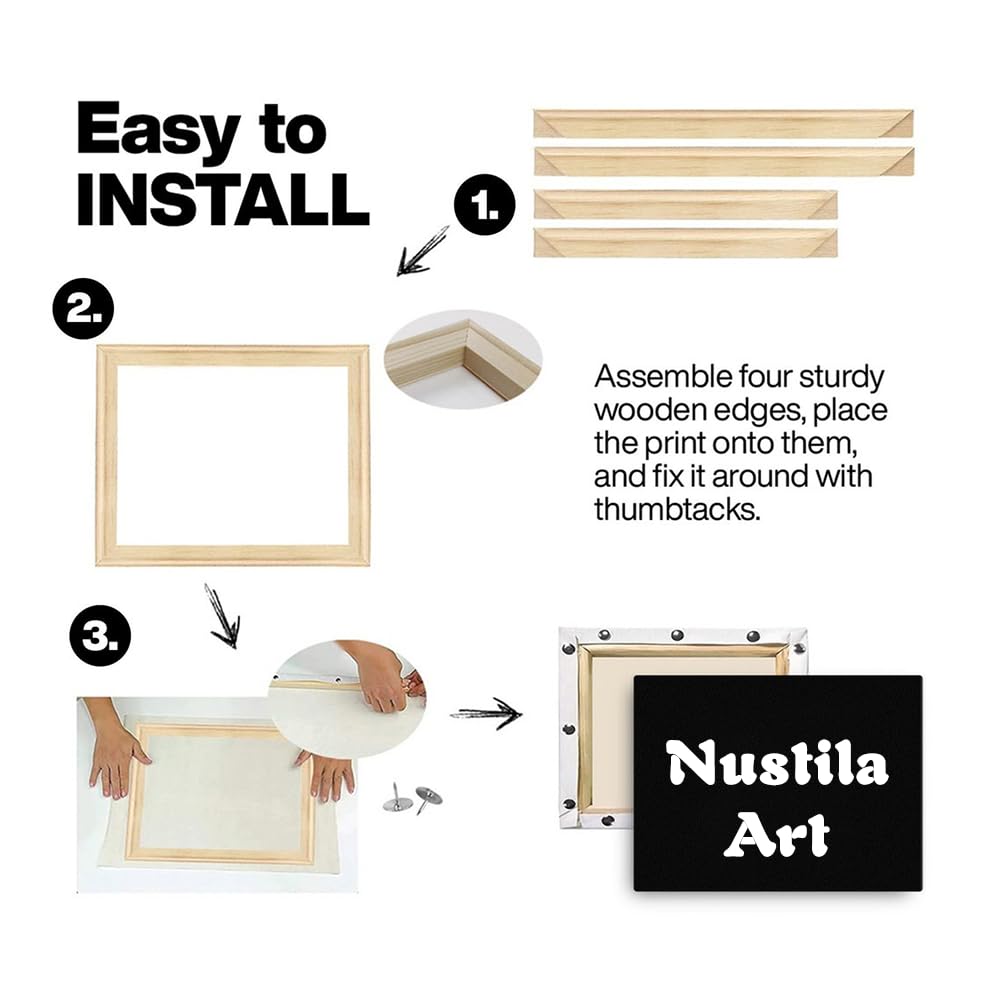 Easy to INSTALL

1.

2.

Assemble four sturdy wooden edges, place the print onto them, and fix it around with thumbtacks.

3.

Nustila Art