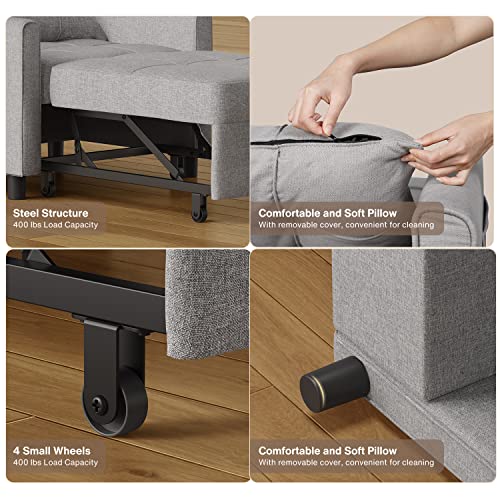 Steel Structure
400 lbs Load Capacity

Comfortable and Soft Pillow
With removable cover, convenient for cleaning

4 Small Wheels
400 lbs Load Capacity

Comfortable and Soft Pillow
With removable cover, convenient for cleaning