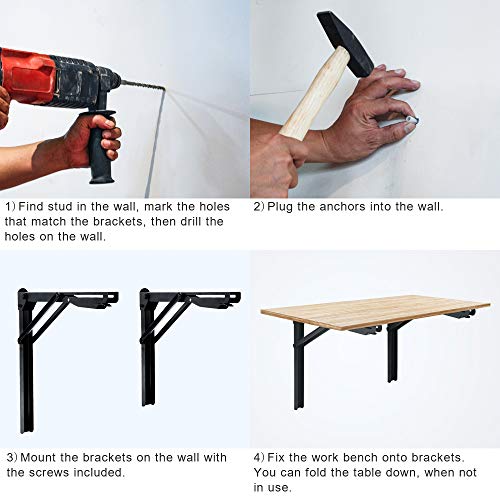 1) Find stud in the wall, mark the holes that match the brackets, then drill the holes on the wall.

2) Plug the anchors into the wall.

3) Mount the brackets on the wall with the screws included.

4) Fix the work bench onto brackets. You can fold the table down, when not in use.