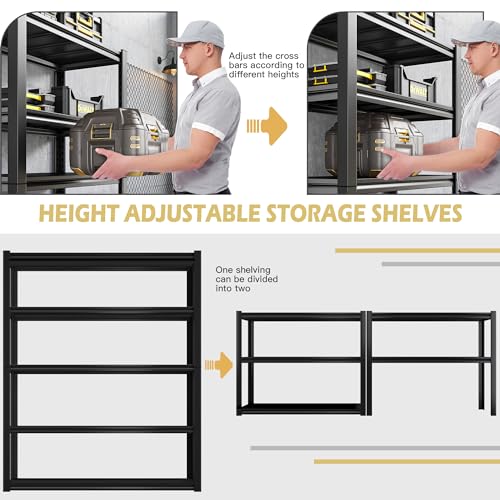 Adjust the cross bars according to different heights

HEIGHT ADJUSTABLE STORAGE SHELVES

One shelving can be divided into two