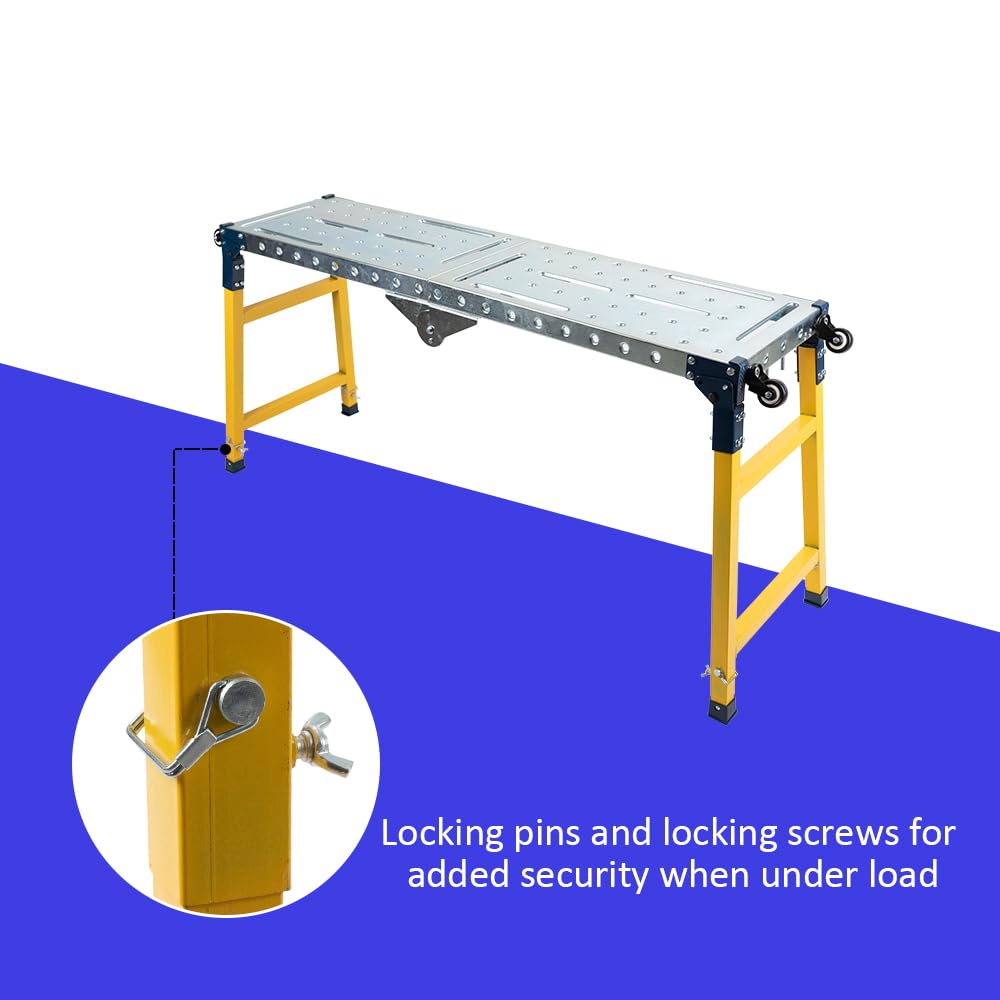 Locking pins and locking screws for added security when under load