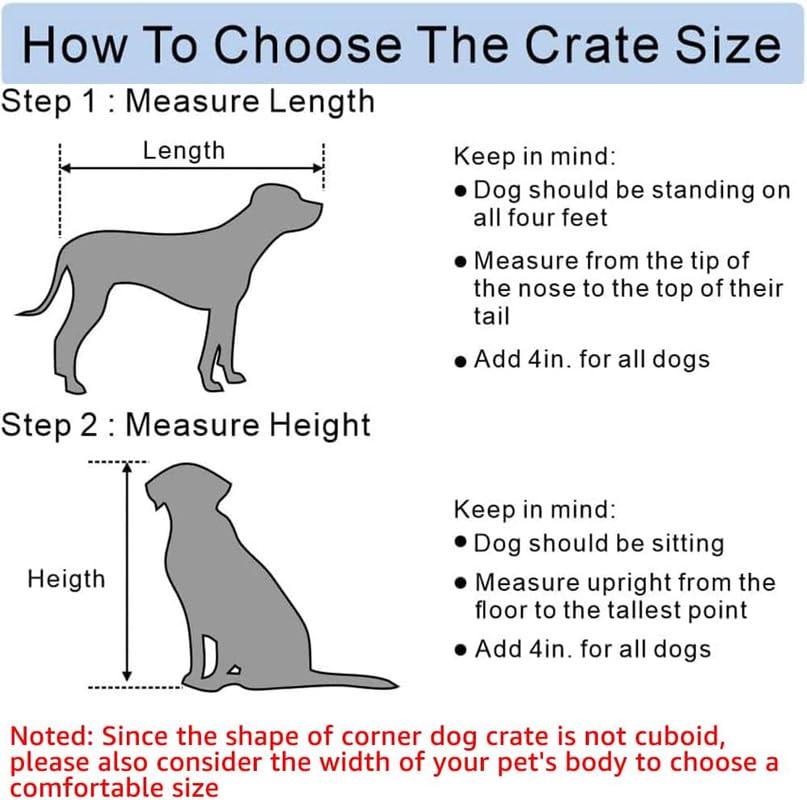 How To Choose The Crate Size

Step 1 : Measure Length

Length

Keep in mind:
● Dog should be standing on all four feet
● Measure from the tip of the nose to the top of their tail
● Add 4in. for all dogs

Step 2 : Measure Height

Heigth

Keep in mind:
● Dog should be sitting
● Measure upright from the floor to the tallest point
● Add 4in. for all dogs

Noted: Since the shape of corner dog crate is not cuboid, please also consider the width of your pet's body to choose a comfortable size