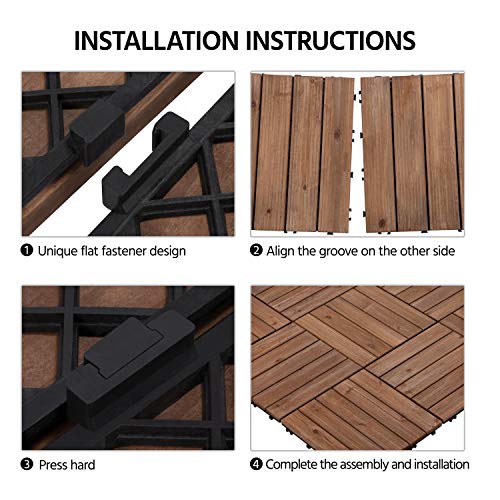 INSTALLATION INSTRUCTIONS

❶ Unique flat fastener design

❷ Align the groove on the other side

❸ Press hard

❹ Complete the assembly and installation