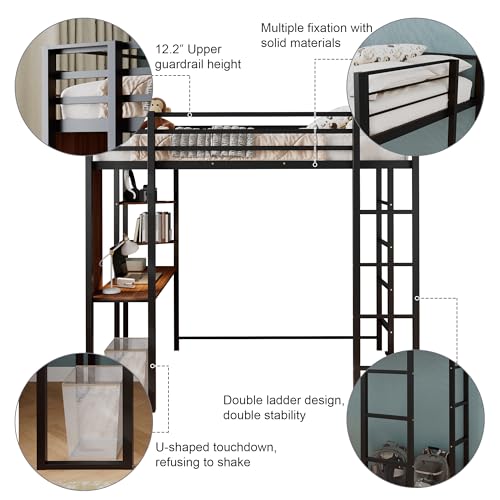 12.2" Upper guardrail height

Multiple fixation with solid materials

Double ladder design, double stability

U-shaped touchdown, refusing to shake