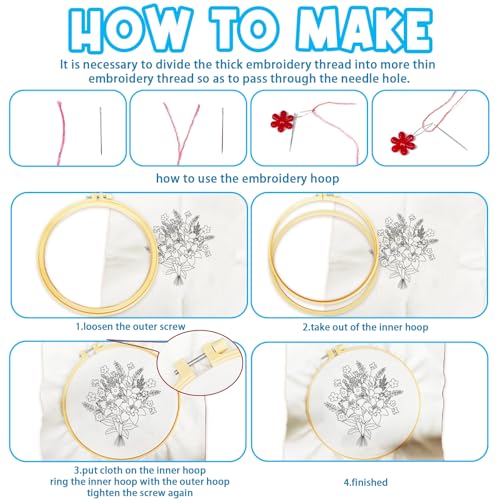 HOW TO MAKE

It is necessary to divide the thick embroidery thread into more thin embroidery thread so as to pass through the needle hole.

how to use the embroidery hoop

1.loosen the outer screw

2.take out of the inner hoop

3.put cloth on the inner hoop
ring the inner hoop with the outer hoop
tighten the screw again

4.finished