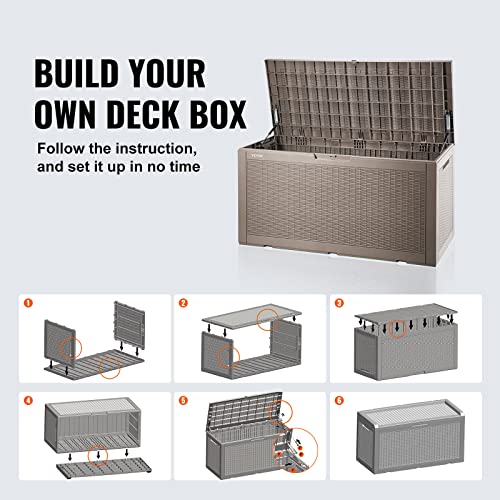 BUILD YOUR OWN DECK BOX

Follow the instruction, and set it up in no time

VEVOR

1

2

3

4

5

6