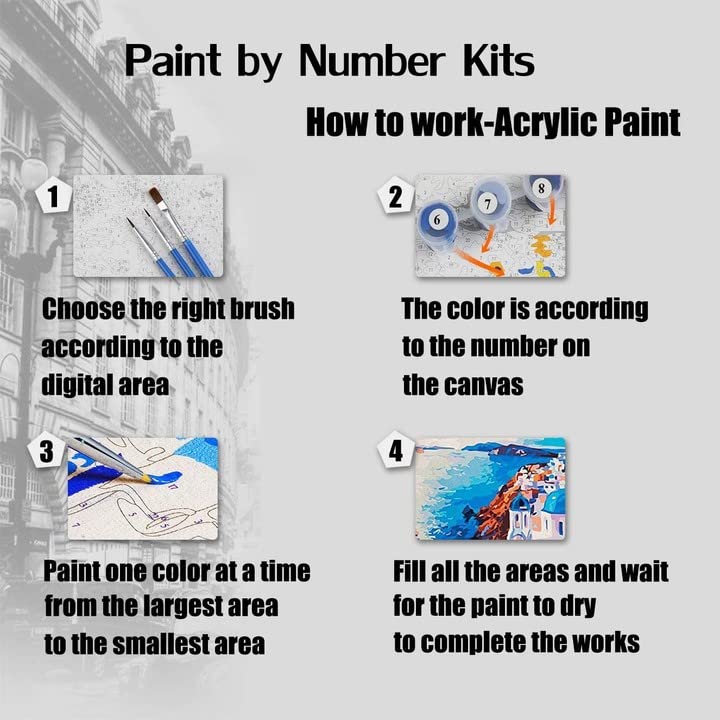 Paint by Number Kits

How to work-Acrylic Paint

1

Choose the right brush according to the digital area

2

6 7 8

The color is according to the number on the canvas

3

Paint one color at a time from the largest area to the smallest area

4

Fill all the areas and wait for the paint to dry to complete the works