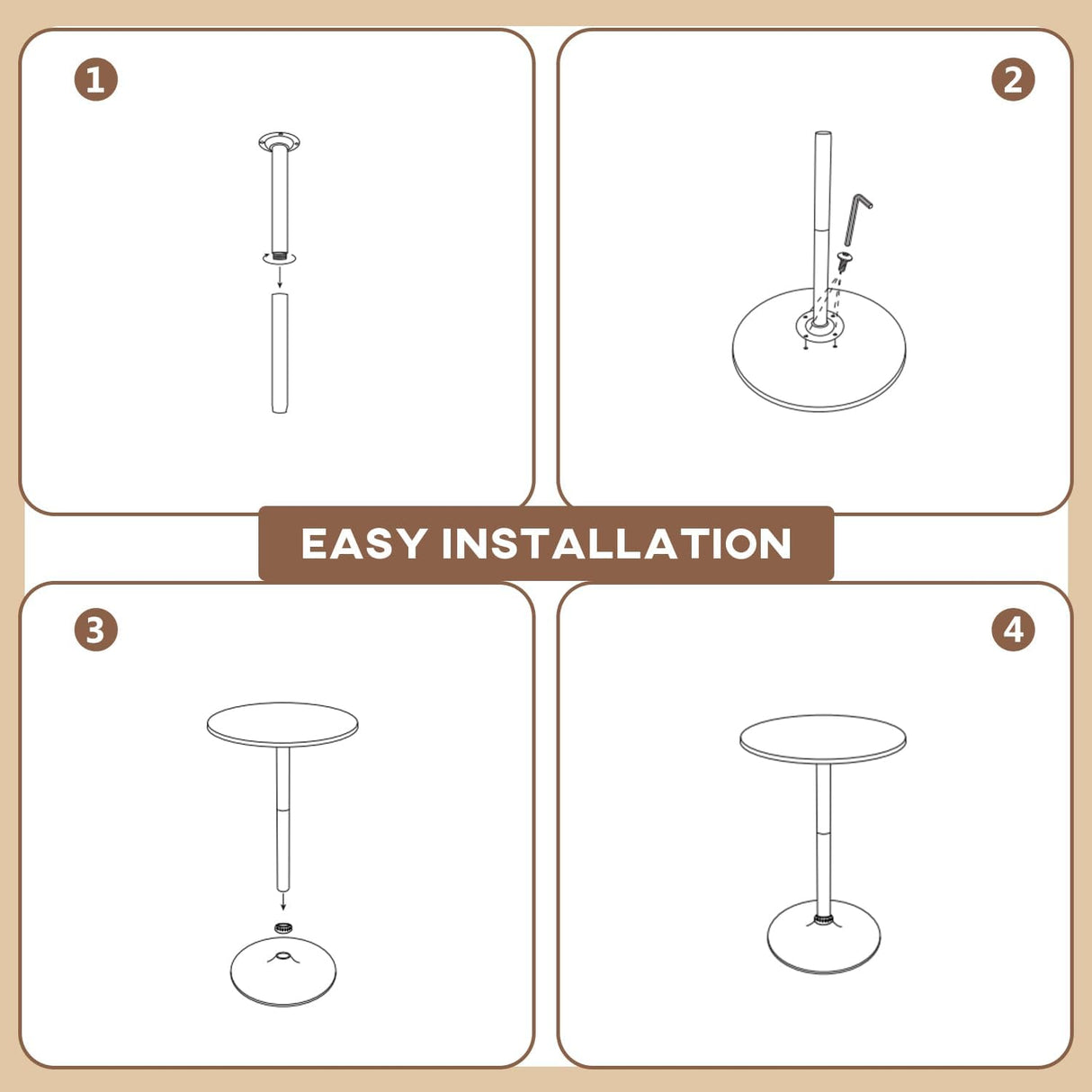 1

2

EASY INSTALLATION

3

4