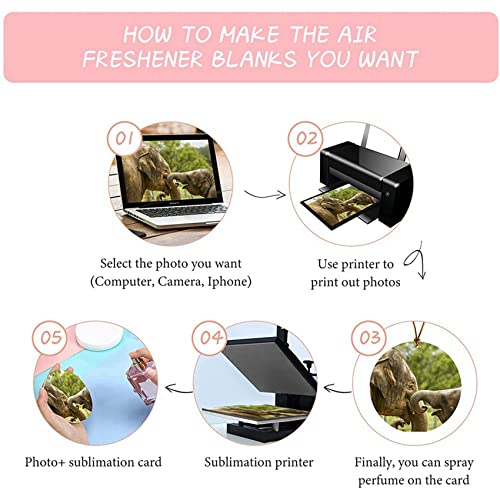 HOW TO MAKE THE AIR FRESHENER BLANKS YOU WANT

01

Select the photo you want (Computer, Camera, Iphone)

02

Use printer to print out photos

05

Photo+ sublimation card

04

Sublimation printer

03

Finally, you can spray perfume on the card