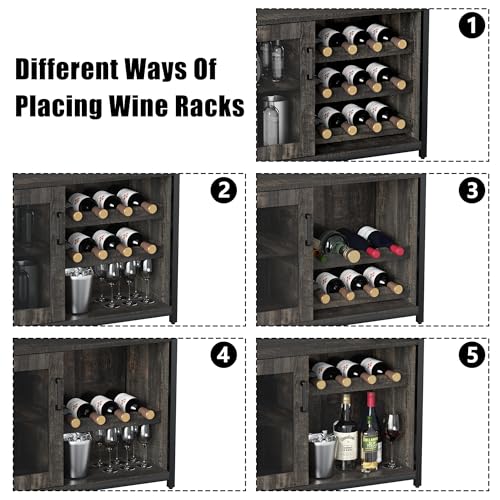 Different Ways Of Placing Wine Racks

1

2

3

4

5