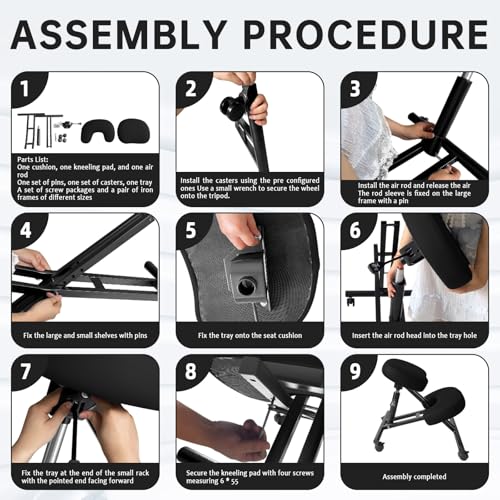 ASSEMBLY PROCEDURE

1

Parts List:
One cushion, one kneeling pad, and one air rod
One set of pins, one set of casters, one tray
A set of screw packages and a pair of iron frames of different sizes

2

Install the casters using the pre configured ones Use a small wrench to secure the wheel onto the tripod.

3

Install the air rod and release the air The rod sleeve is fixed on the large frame with a pin

4

Fix the large and small shelves with pins

5

Fix the tray onto the seat cushion

6

Insert the air rod head into the tray hole

7

Fix the tray at the end of the small rack with the pointed end facing forward

8

Secure the kneeling pad with four screws measuring 6 * 55

9

Assembly completed