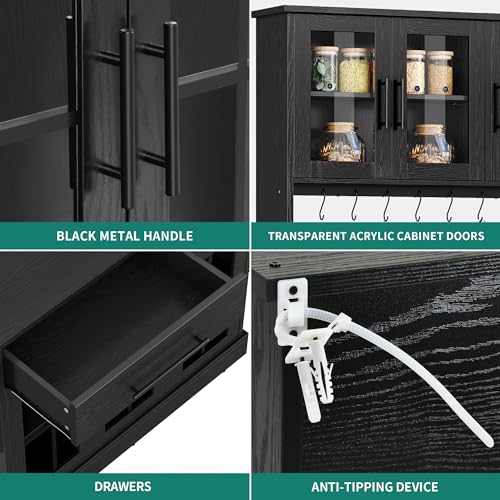 BLACK METAL HANDLE

TRANSPARENT ACRYLIC CABINET DOORS

DRAWERS

ANTI-TIPPING DEVICE