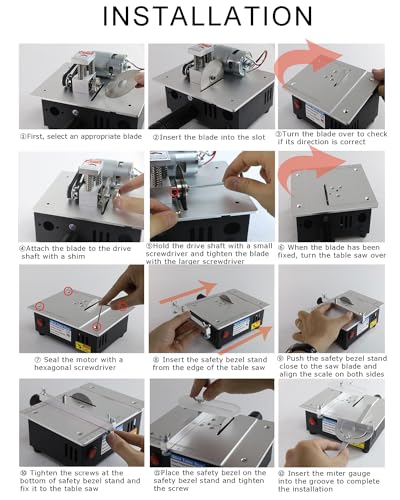 INSTALLATION

①First, select an appropriate blade

②Insert the blade into the slot

③Turn the blade over to check if its direction is correct

④Attach the blade to the drive shaft with a shim

⑤Hold the drive shaft with a small screwdriver and tighten the blade with the larger screwdriver

⑥ When the blade has been fixed, turn the table saw over

⑦ Seal the motor with a hexagonal screwdriver

⑧ Insert the safety bezel stand from the edge of the table saw

⑨ Push the safety bezel stand close to the saw blade and align the scale on both sides

⑩ Tighten the screws at the bottom of safety bezel stand and fix it to the table saw

⑪Place the safety bezel on the safety bezel stand and tighten the screw

⑫ Insert the miter gauge into the groove to complete the installation