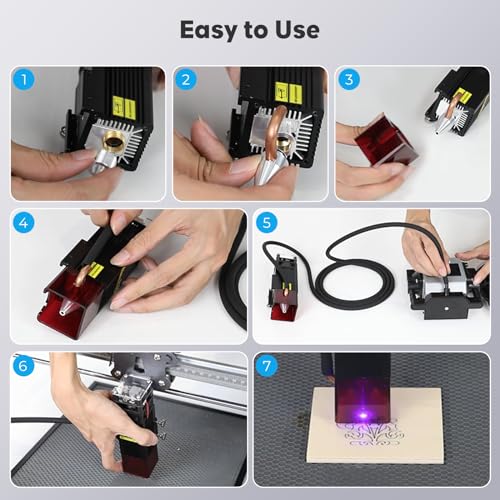 Easy to Use

1

2

3

4

5

6

7