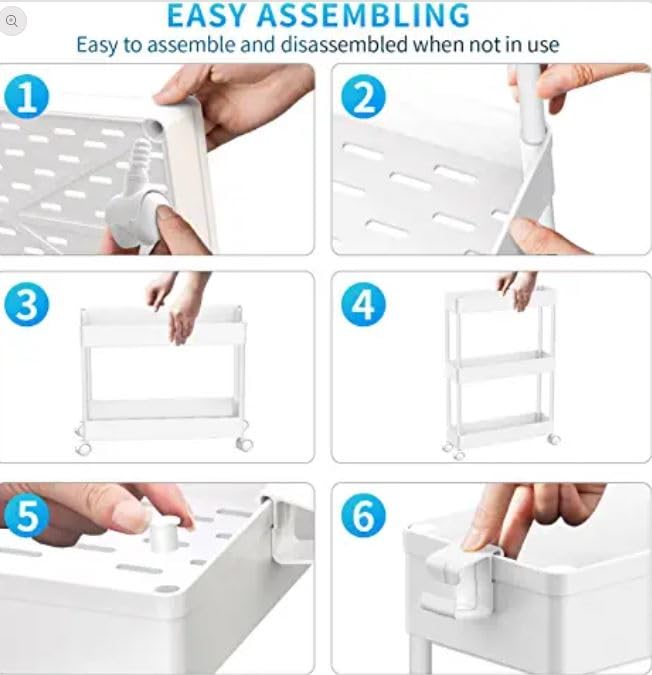 EASY ASSEMBLING
Easy to assemble and disassembled when not in use

1

2

3

4

5

6