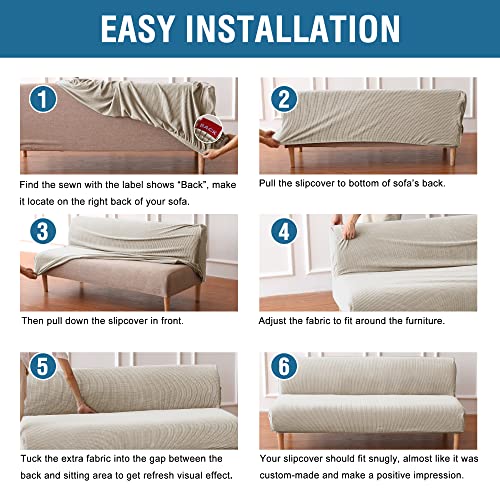 EASY INSTALLATION

1

BACK

Find the sewn with the label shows "Back", make it locate on the right back of your sofa.

2

Pull the slipcover to bottom of sofa's back.

3

Then pull down the slipcover in front.

4

Adjust the fabric to fit around the furniture.

5

Tuck the extra fabric into the gap between the back and sitting area to get refresh visual effect.

6

Your slipcover should fit snugly, almost like it was custom-made and make a positive impression.