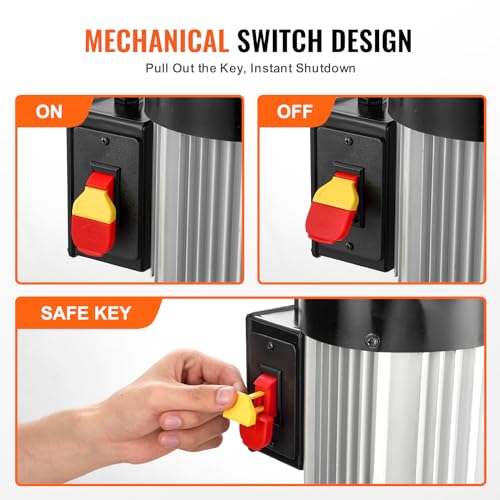 MECHANICAL SWITCH DESIGN

Pull Out the Key, Instant Shutdown

ON

OFF

SAFE KEY