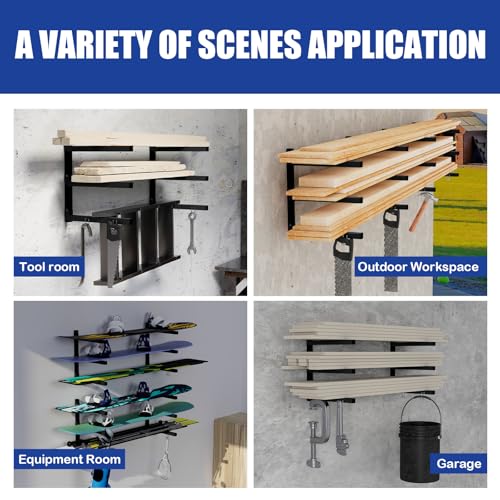 A VARIETY OF SCENES APPLICATION

Tool room

Outdoor Workspace

Equipment Room

Garage