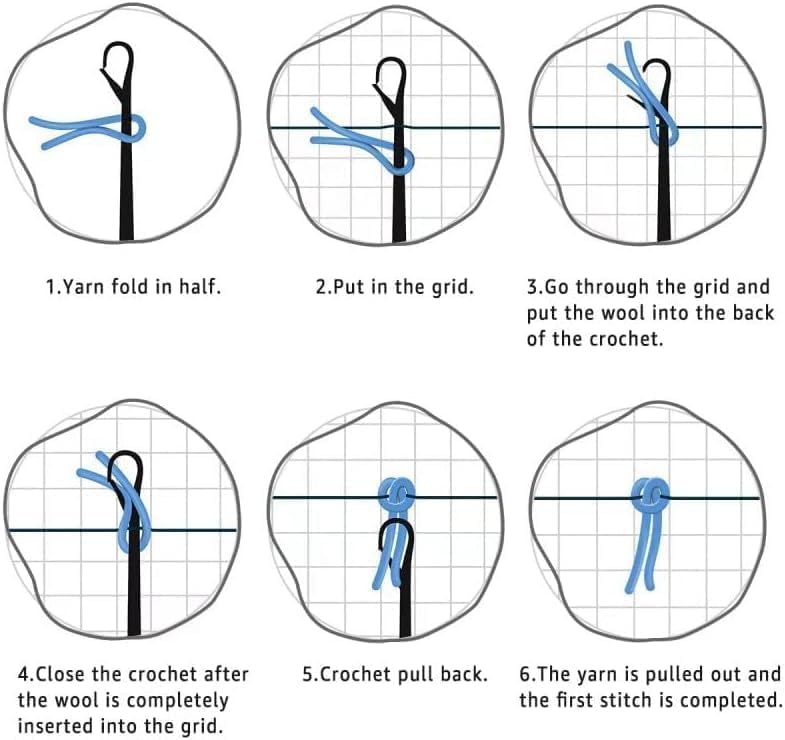 1.Yarn fold in half.

2.Put in the grid.

3.Go through the grid and put the wool into the back of the crochet.

4.Close the crochet after the wool is completely inserted into the grid.

5.Crochet pull back.

6.The yarn is pulled out and the first stitch is completed.