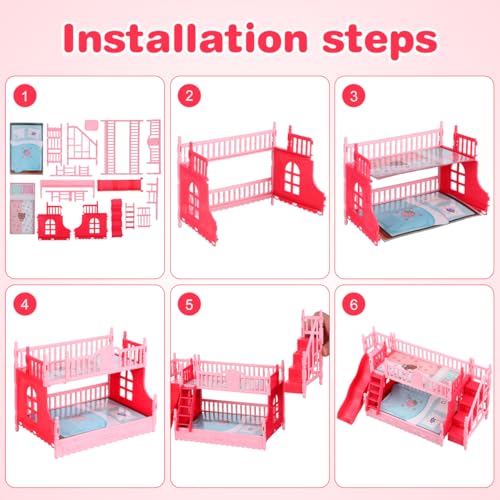 Installation steps

1

2

3

4

5

6